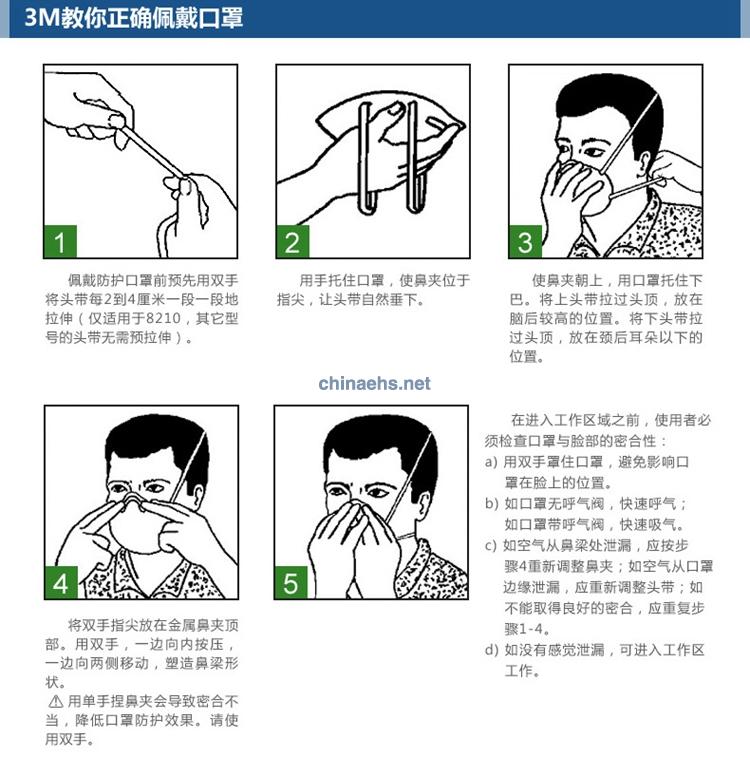 3M教你正确佩戴口罩

1

佩戴防护口罩前预先用双手将头带每2到4厘米一段一段地拉伸（仅适用于8210，其它型号的头带无需预拉伸）。

2

用手托住口罩，使鼻夹位于指尖，让头带自然垂下。

3

使鼻夹朝上，用口罩托住下巴。将上头带拉过头顶，放在脑后较高的位置。将下头带拉过头顶，放在颈后耳朵以下的位置。

chinaehs.net

4

将双手指尖放在金属鼻夹顶部。用双手，一边向内按压，一边向两侧移动，塑造鼻梁形状。

⚠ 用单手捏鼻夹会导致密合不当，降低口罩防护效果。请使用双手。

5

在进入工作区域之前，使用者必须检查口罩与脸部的密合性：

a) 用双手罩住口罩，避免影响口罩在脸上的位置。

b) 如口罩无呼气阀，快速呼气；如口罩带呼气阀，快速吸气。

c) 如空气从鼻梁处泄漏，应按步骤4重新调整鼻夹；如空气从口罩边缘泄漏，应重新调整头带；如不能取得良好的密合，应重复步骤1-4。

d) 如没有感觉泄漏，可进入工作区工作。