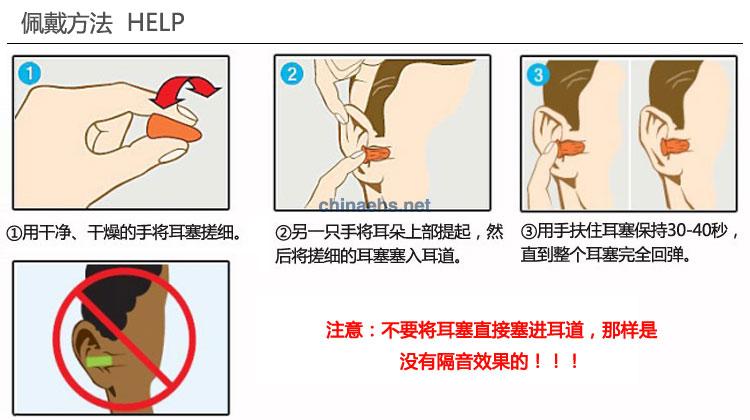 佩戴方法 HELP

1

①用干净、干燥的手将耳塞搓细。

2

chinaehs.net

②另一只手将耳朵上部提起，然后将搓细的耳塞塞入耳道。

3

③用手扶住耳塞保持30-40秒，直到整个耳塞完全回弹。

注意：不要将耳塞直接塞进耳道，那样是没有隔音效果的！！！