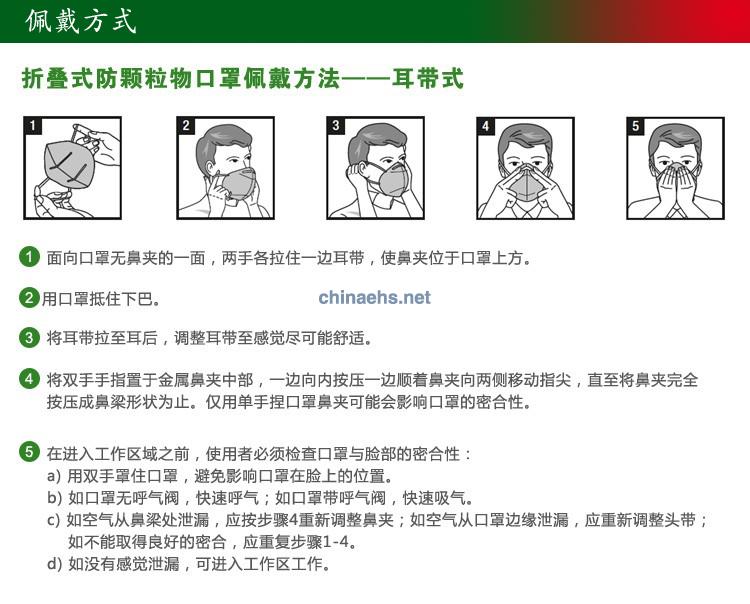 佩戴方式

折叠式防颗粒物口罩佩戴方法——耳带式

1 2 3 4 5

1 面向口罩无鼻夹的一面，两手各拉住一边耳带，使鼻夹位于口罩上方。

2 用口罩抵住下巴。

chinaehs.net

3 将耳带拉至耳后，调整耳带至感觉尽可能舒适。

4 将双手手指置于金属鼻夹中部，一边向内按压一边顺着鼻夹向两侧移动指尖，直至将鼻夹完全按压成鼻梁形状为止。仅用单手捏口罩鼻夹可能会影响口罩的密合性。

5 在进入工作区域之前，使用者必须检查口罩与脸部的密合性：
a) 用双手罩住口罩，避免影响口罩在脸上的位置。
b) 如口罩无呼气阀，快速呼气；如口罩带呼气阀，快速吸气。
c) 如空气从鼻梁处泄漏，应按步骤4重新调整鼻夹；如空气从口罩边缘泄漏，应重新调整头带；如不能取得良好的密合，应重复步骤1-4。
d) 如没有感觉泄漏，可进入工作区工作。